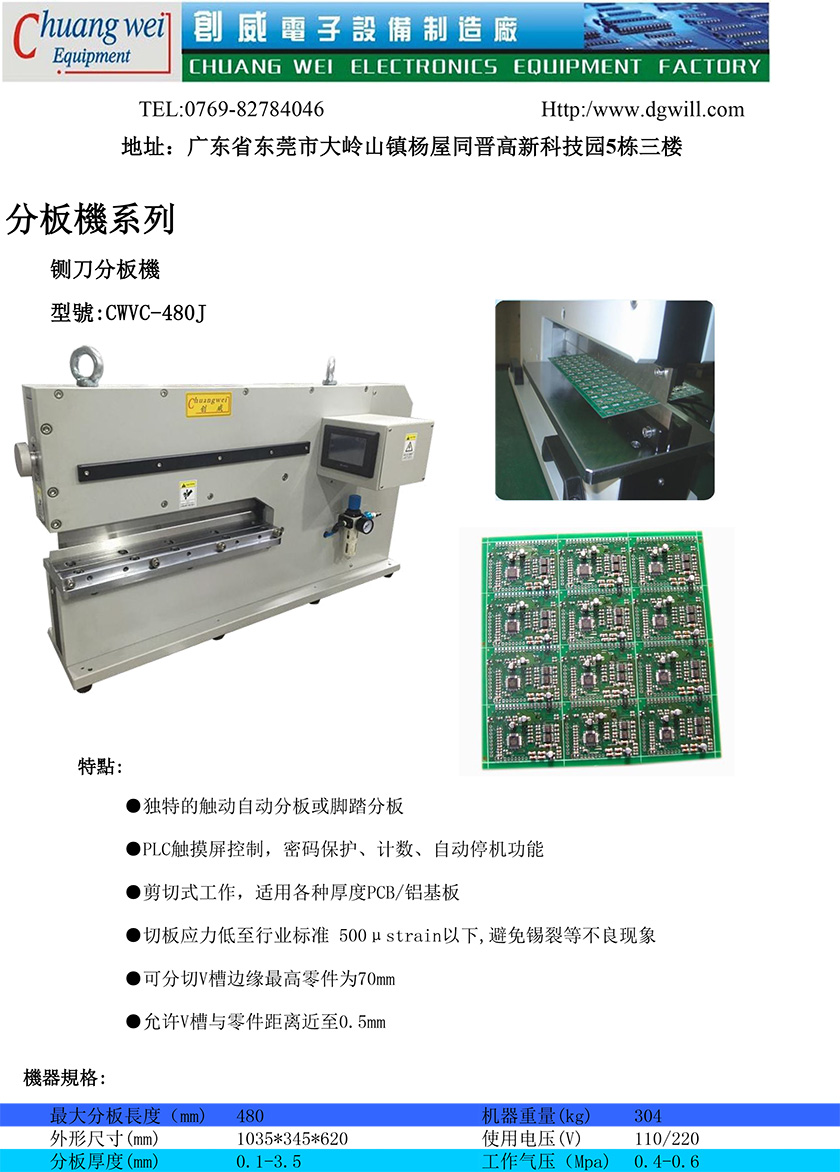 Chuang wei Equipment

創威電子設備制造廠

CHUANG WEI ELECTRONICS EQUIPMENT FACTORY

TEL:0769-82784046 Http:/www.dgwill.com

地址：广东省东莞市大岭山镇杨屋同晋高新科技园5栋三楼

分板機系列

铡刀分板機

型號:CWVC-480J

Chuangwei 創威

特點：

●独特的触动自动分板或脚踏分板

●PLC触摸屏控制，密码保护、计数、自动停机功能

●剪切式工作，适用各种厚度PCB/铝基板

●切板应力低至行业标准 500μstrain以下,避免锡裂等不良现象

●可分切V槽边缘最高零件为70mm

●允许V槽与零件距离近至0.5mm

機器規格:

| 最大分板長度（mm） | 480 | 机器重量(kg) | 304 |
|---|---|---|---|
| 外形尺寸(mm) | 1035*345*620 | 使用电压(V) | 110/220 |
| 分板厚度(mm) | 0.1-3.5 | 工作气压（Mpa） | 0.4-0.6 |